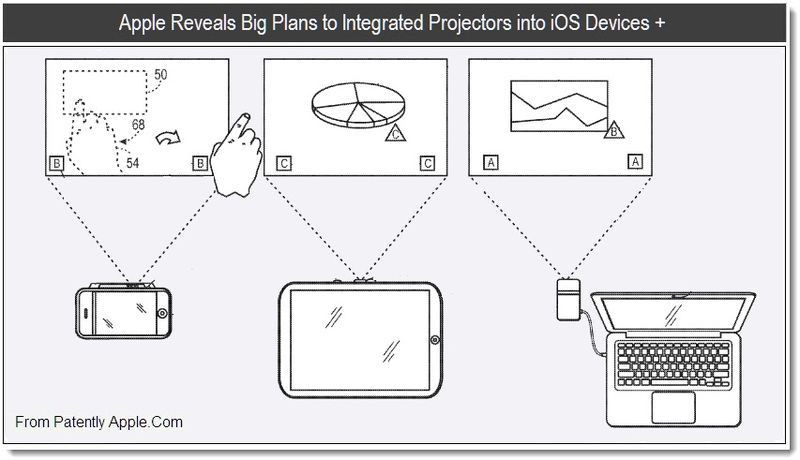 Apple Reveals Big Plans to Integrated Projectors into iOS Devices +

50

68

54

B

B

C

C

C

B

A

A

From Patently Apple.Com